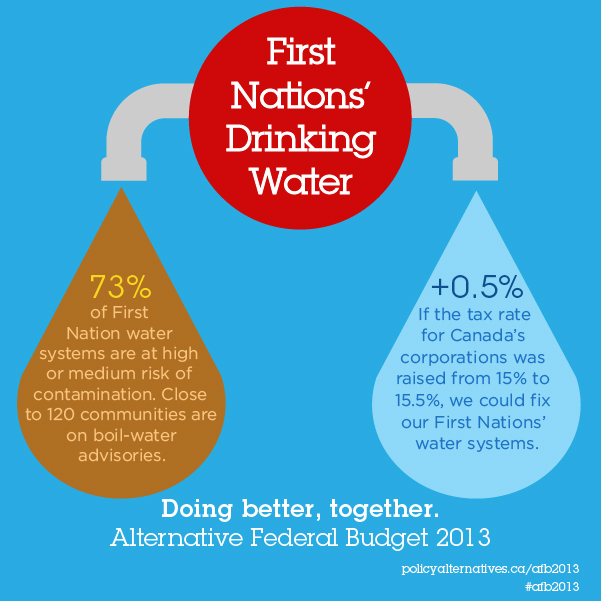 First Nations' Drinking Water

73%
of First Nation water systems are at high or medium risk of contamination. Close to 120 communities are on boil-water advisories.

+0.5%
If the tax rate for Canada's corporations was raised from 15% to 15.5%, we could fix our First Nations' water systems.

Doing better, together.
Alternative Federal Budget 2013

policyalternatives.ca/afb2013
#afb2013