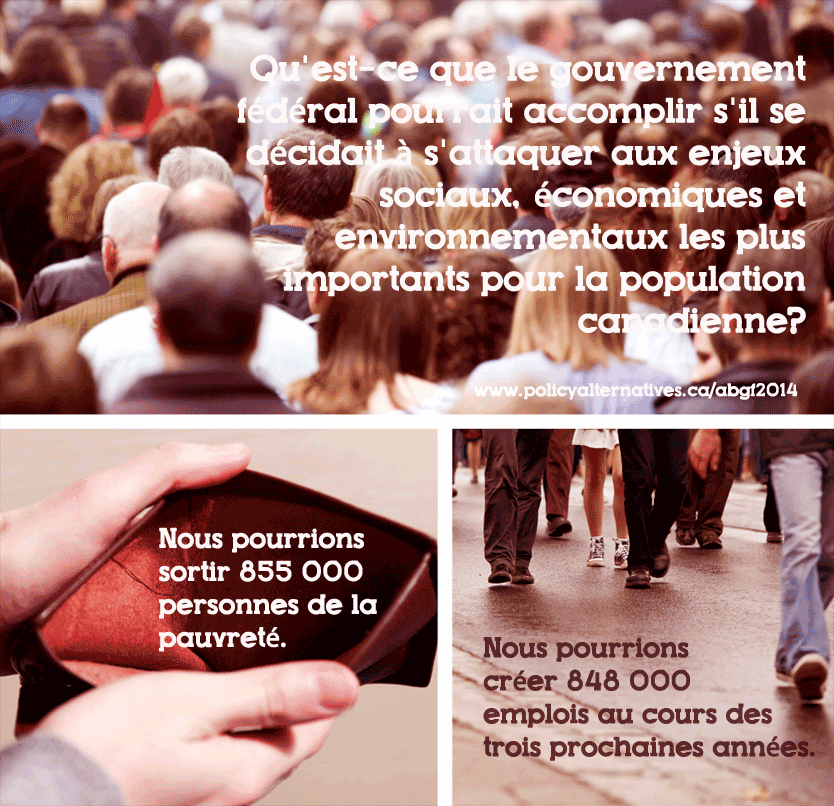 Qu'est-ce que le gouvernement fédéral pourrait accomplir s'il se décidait à s'attaquer aux enjeux sociaux, économiques et environnementaux les plus importants pour la population canadienne?

www.policyalternatives.ca/abgf2014

Nous pourrions sortir 855 000 personnes de la pauvreté.

Nous pourrions créer 848 000 emplois au cours des trois prochaines années.