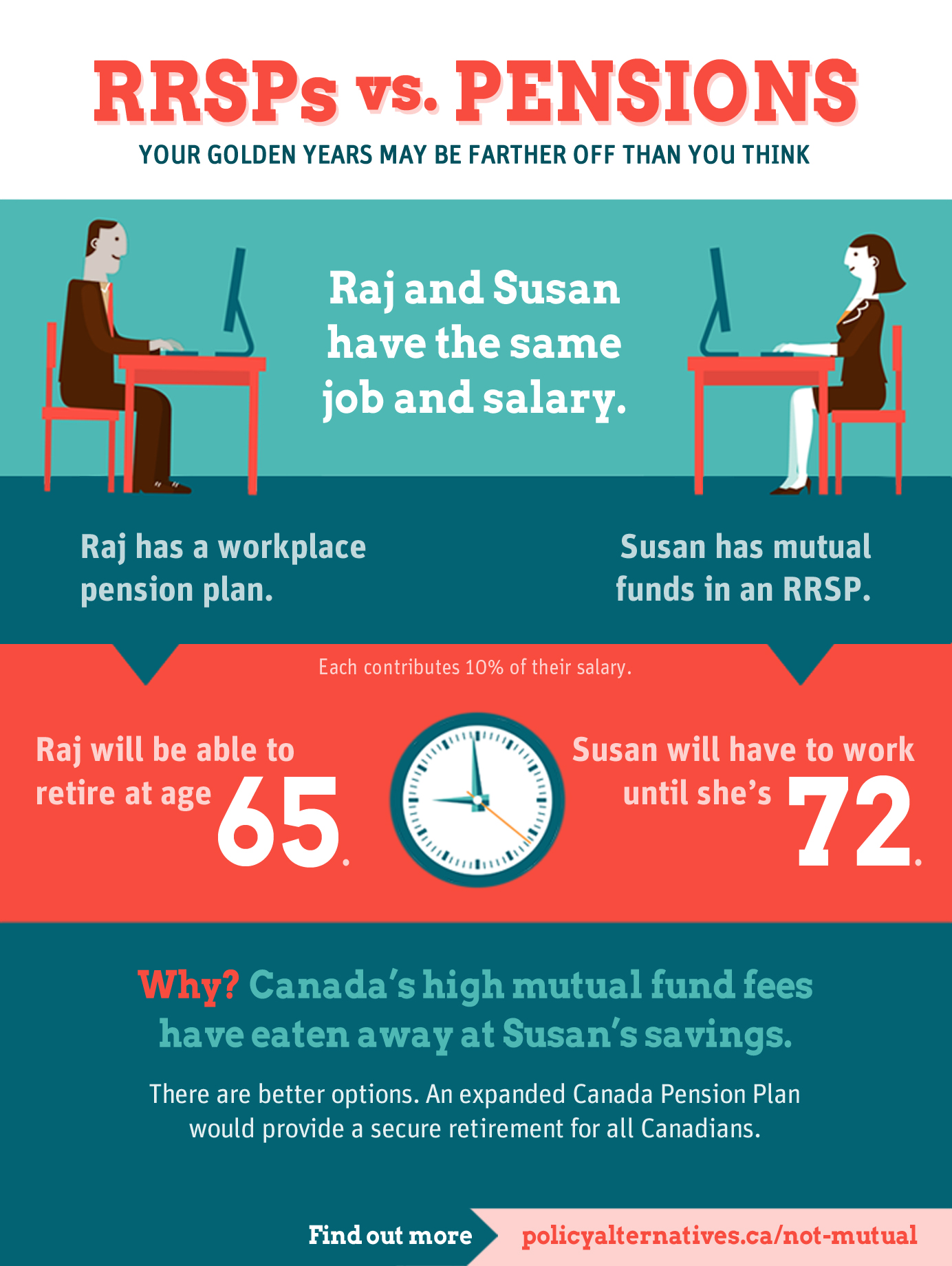 RRSPs vs. PENSIONS

YOUR GOLDEN YEARS MAY BE FARTHER OFF THAN YOU THINK

Raj and Susan have the same job and salary.

Raj has a workplace pension plan.

Susan has mutual funds in an RRSP.

Each contributes 10% of their salary.

Raj will be able to retire at age 65.

Susan will have to work until she's 72.

Why? Canada's high mutual fund fees have eaten away at Susan's savings.

There are better options. An expanded Canada Pension Plan would provide a secure retirement for all Canadians.

Find out more policyalternatives.ca/not-mutual