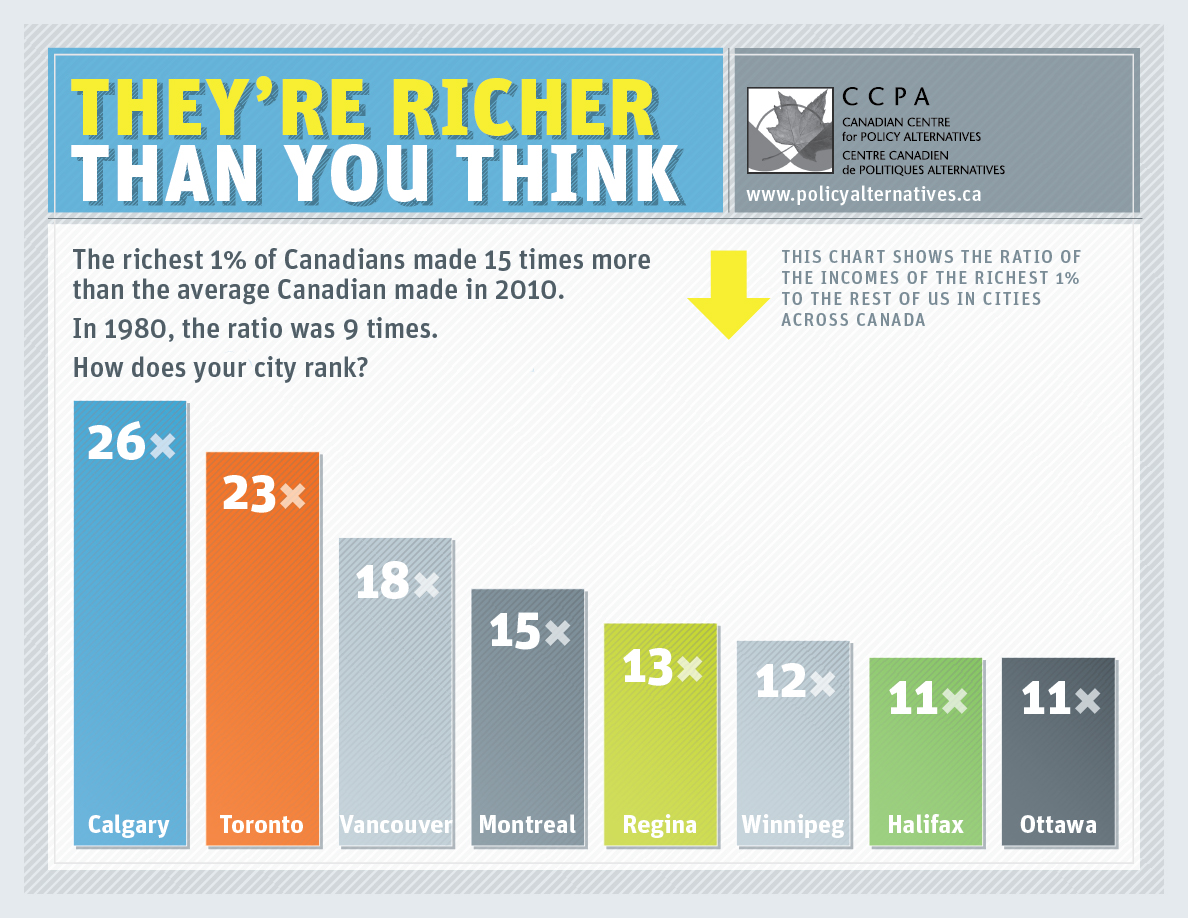 THEY'RE RICHER THAN YOU THINK

CCPA
CANADIAN CENTRE for POLICY ALTERNATIVES
CENTRE CANADIEN de POLITIQUES ALTERNATIVES
www.policyalternatives.ca

The richest 1% of Canadians made 15 times more than the average Canadian made in 2010.

In 1980, the ratio was 9 times.

How does your city rank?

THIS CHART SHOWS THE RATIO OF THE INCOMES OF THE RICHEST 1% TO THE REST OF US IN CITIES ACROSS CANADA

26×
Calgary

23×
Toronto

18×
Vancouver

15×
Montreal

13×
Regina

12×
Winnipeg

11×
Halifax

11×
Ottawa