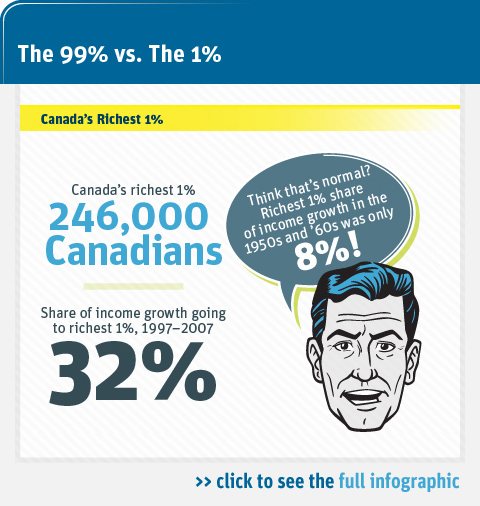 The 99% vs. The 1%

Canada's Richest 1%

Canada's richest 1%
246,000 Canadians

Share of income growth going to richest 1%, 1997–2007
32%

Think that's normal? Richest 1% share of income growth in the 1950s and '60s was only 8%!

>> click to see the full infographic