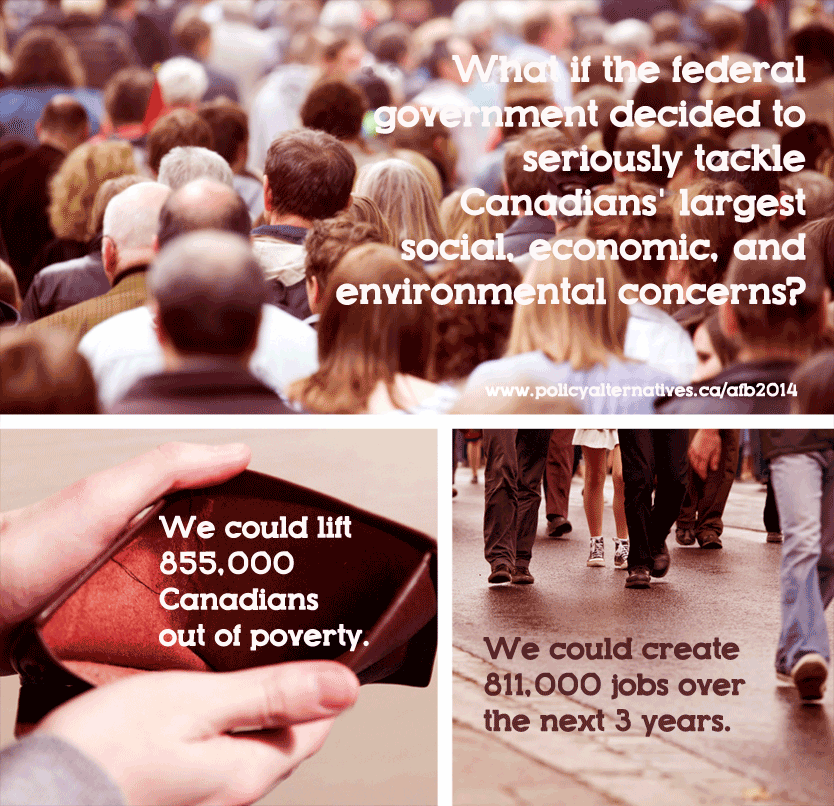 What if the federal government decided to seriously tackle Canadians' largest social, economic, and environmental concerns?

www.policyalternatives.ca/afb2014

We could lift 855,000 Canadians out of poverty.

We could create 811,000 jobs over the next 3 years.