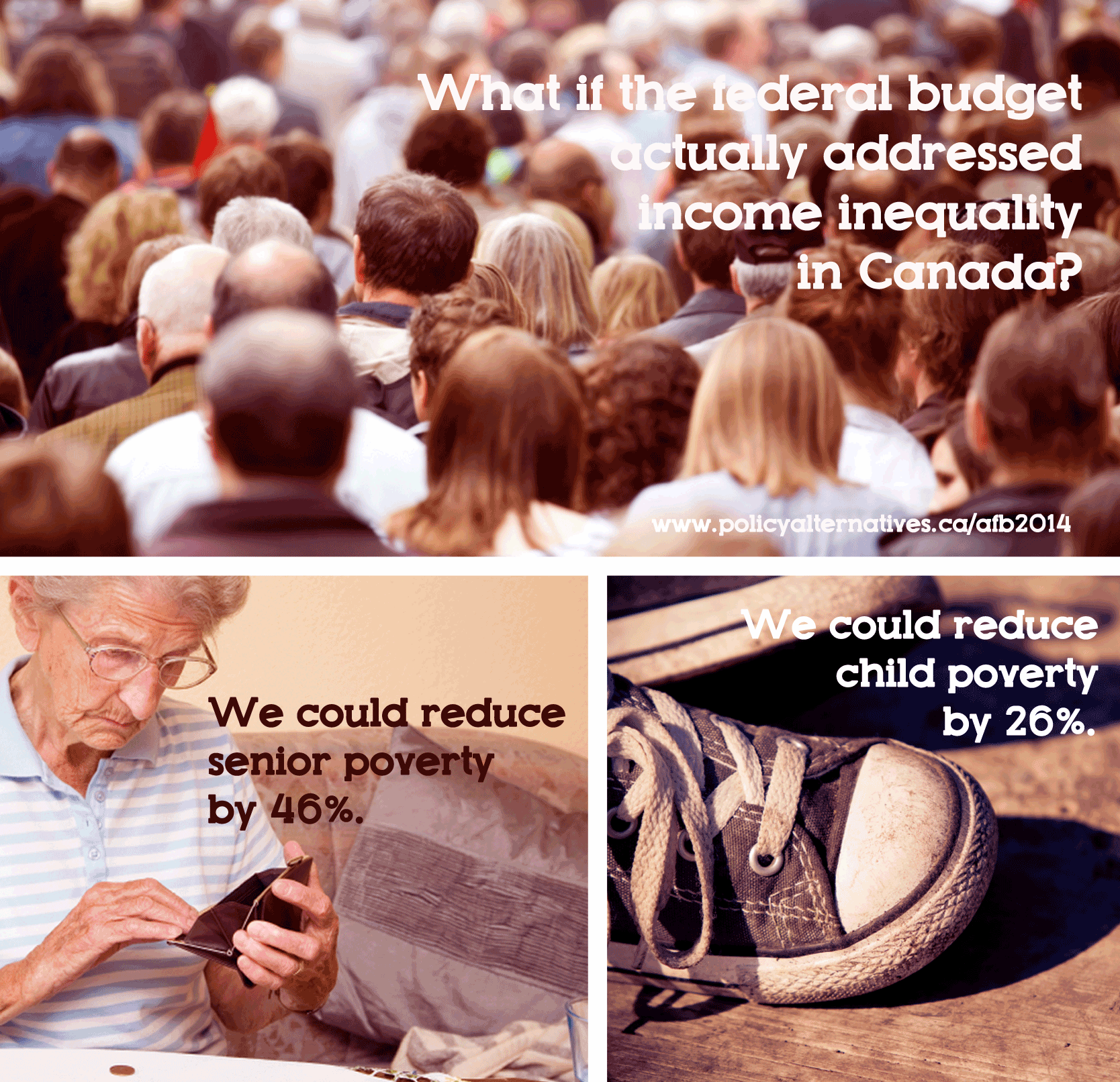 What if the federal budget actually addressed income inequality in Canada?

www.policyalternatives.ca/afb2014

We could reduce senior poverty by 46%.

We could reduce child poverty by 26%.