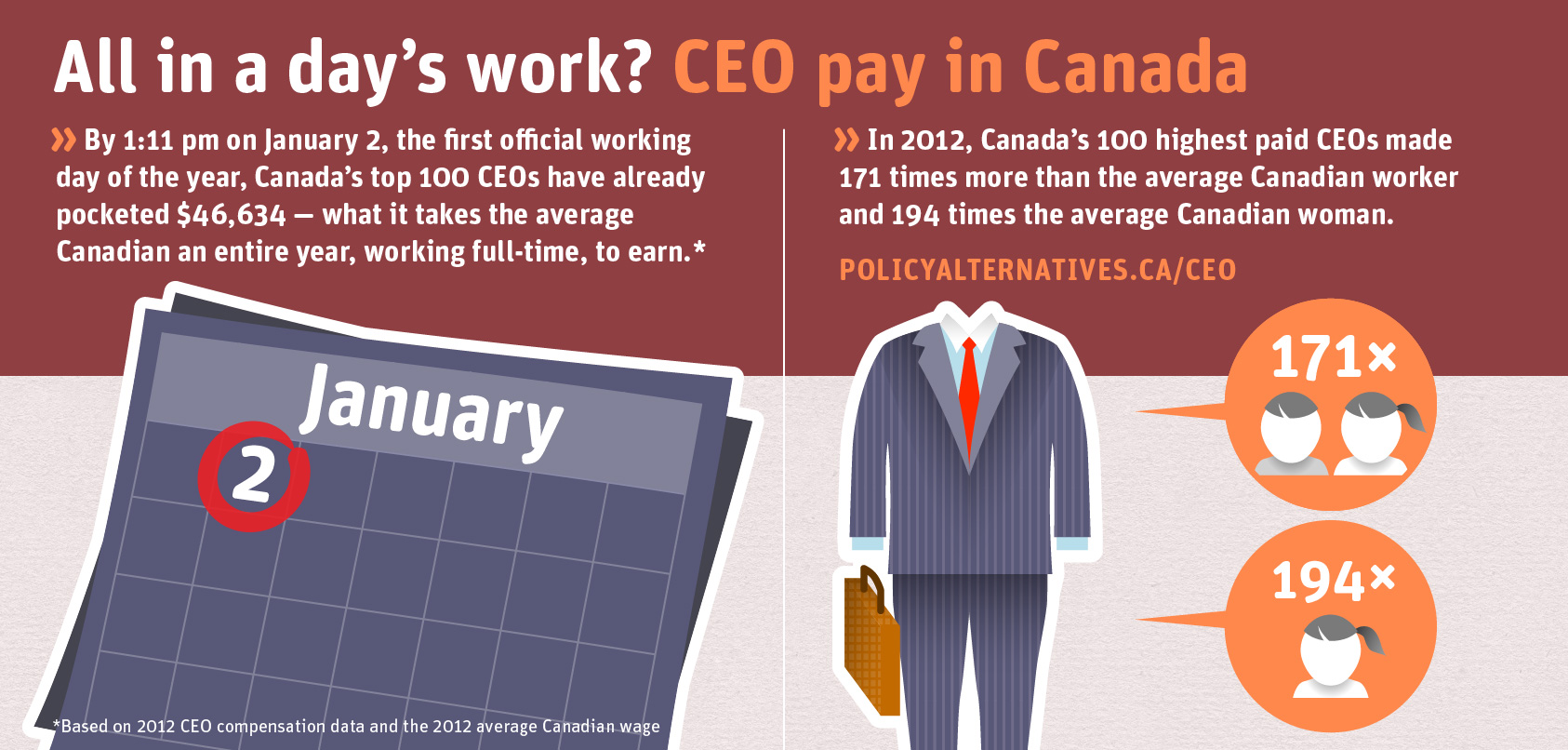 All in a day's work? CEO pay in Canada

» By 1:11 pm on January 2, the first official working day of the year, Canada's top 100 CEOs have already pocketed $46,634 — what it takes the average Canadian an entire year, working full-time, to earn.*

January

2

*Based on 2012 CEO compensation data and the 2012 average Canadian wage

» In 2012, Canada's 100 highest paid CEOs made 171 times more than the average Canadian worker and 194 times the average Canadian woman.

POLICYALTERNATIVES.CA/CEO

171×

194×